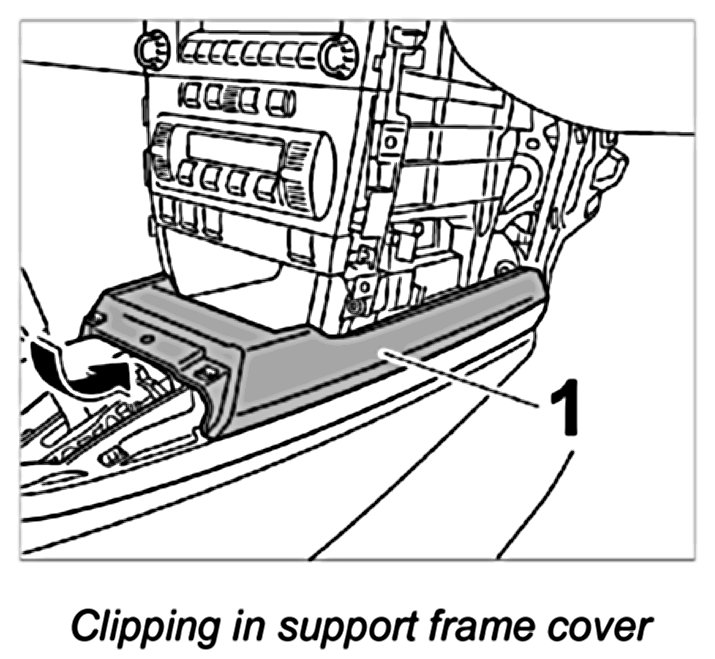 1

Clipping in support frame cover