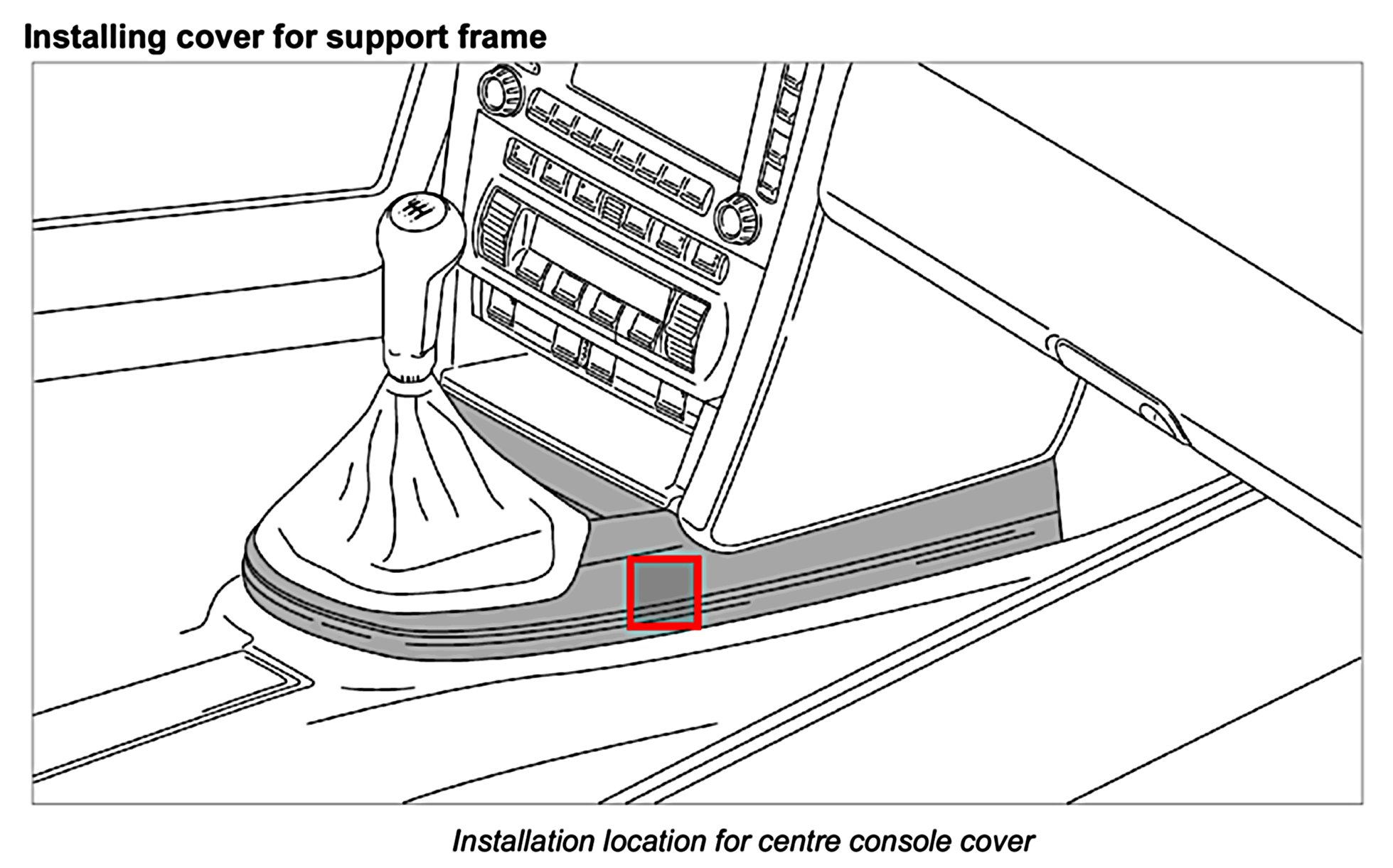 Installing cover for support frame

Installation location for centre console cover