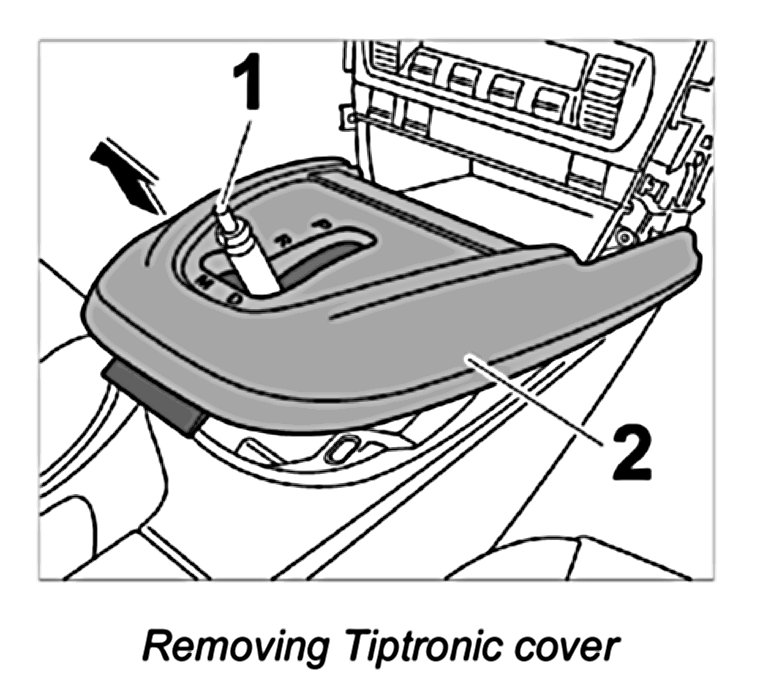 1

P
R
M
D

2

Removing Tiptronic cover