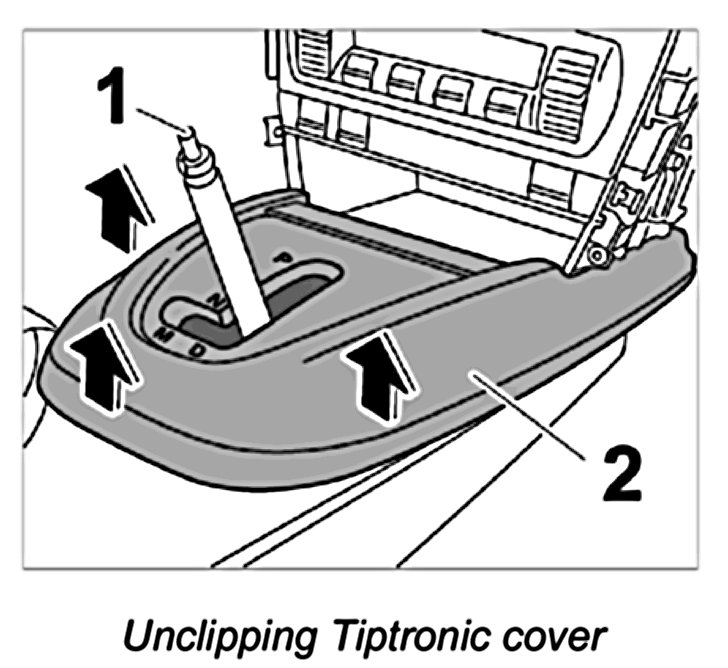 1

P

N

M

D

2

Unclipping Tiptronic cover