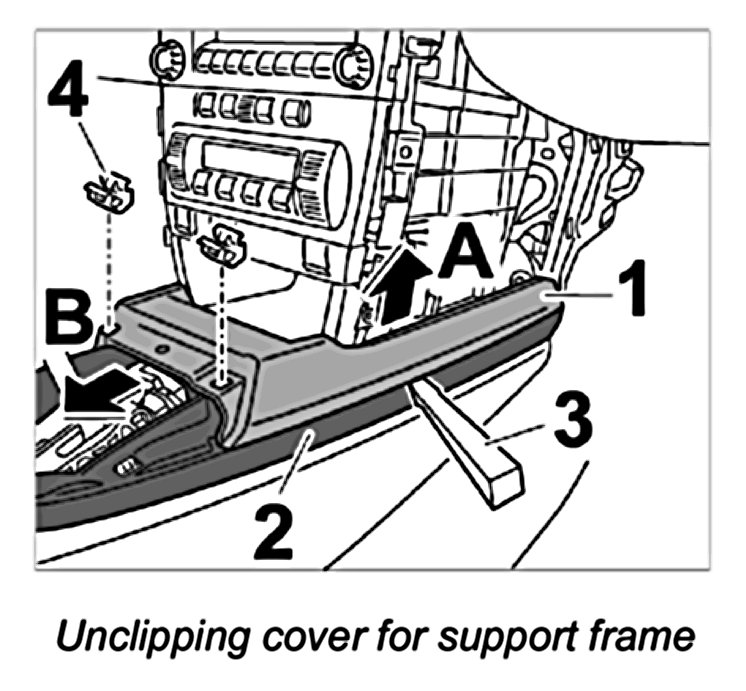 4
A
1
B
3
2
Unclipping cover for support frame