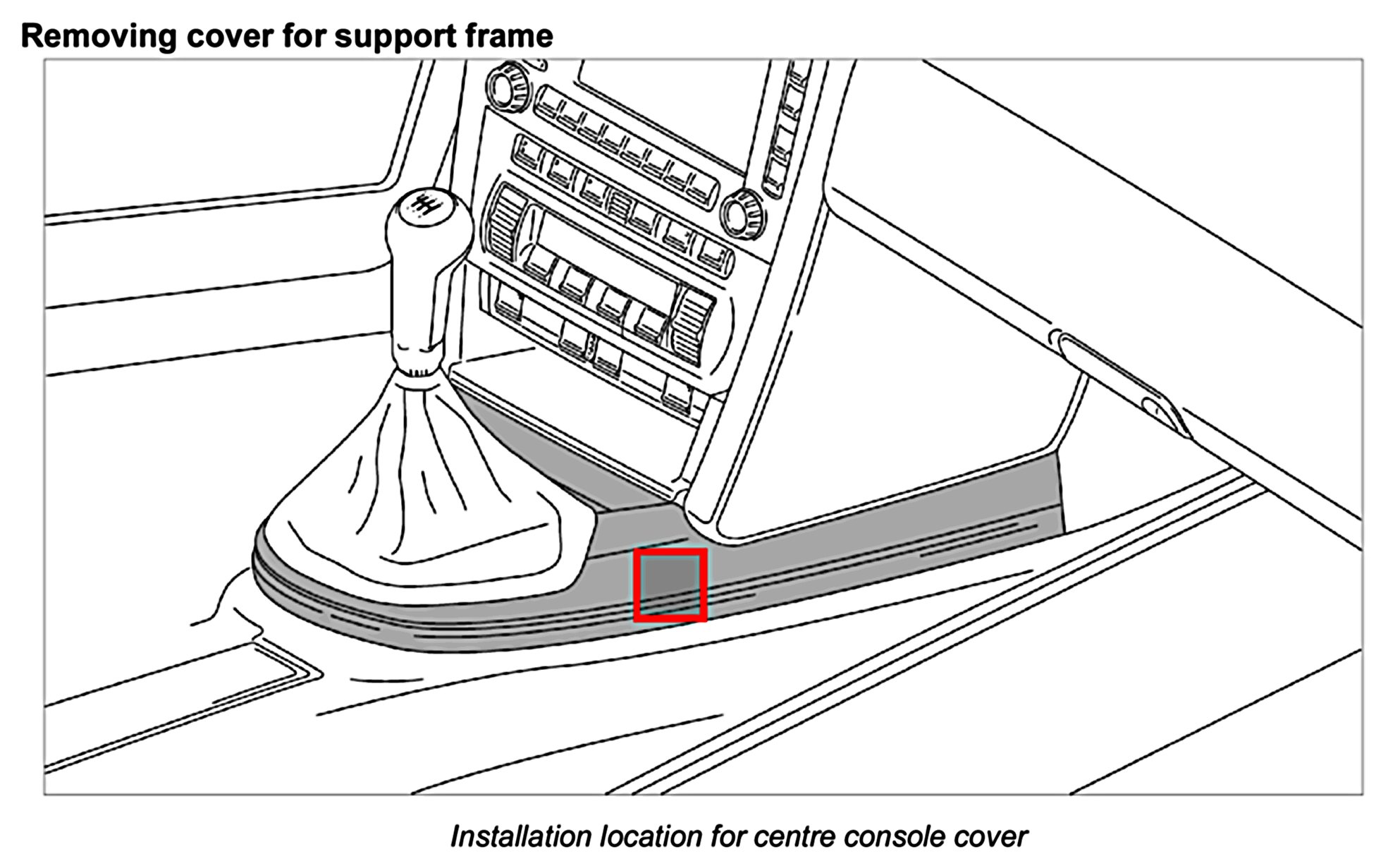 Removing cover for support frame

Installation location for centre console cover