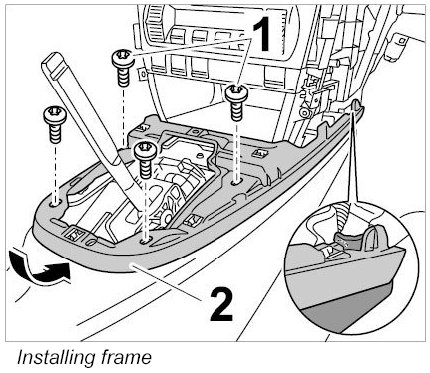 1

2

Installing frame