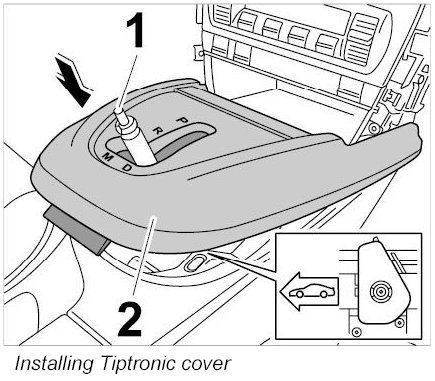 1

P
R
M
D

2

Installing Tiptronic cover