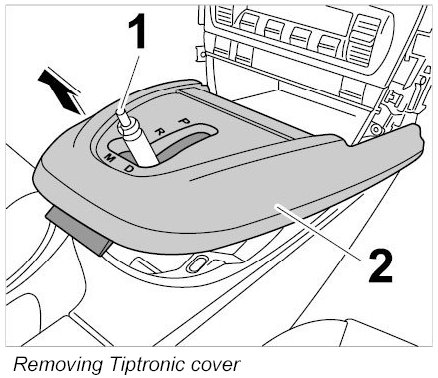 1

P
R
M
D

2

Removing Tiptronic cover