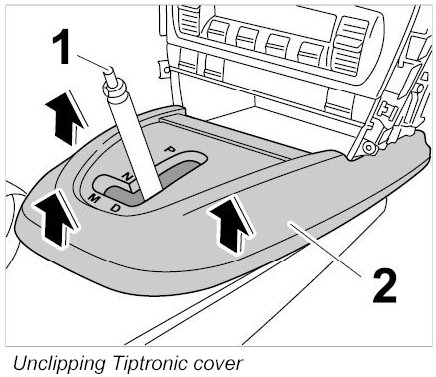 1

P

N

M

D

2

Unclipping Tiptronic cover