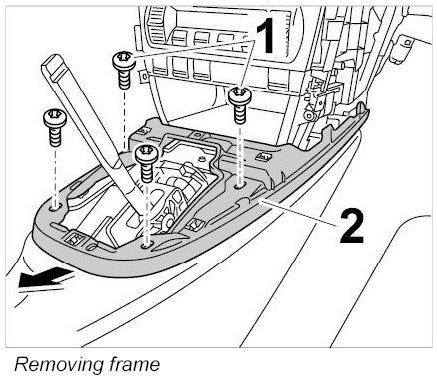 1
2
Removing frame