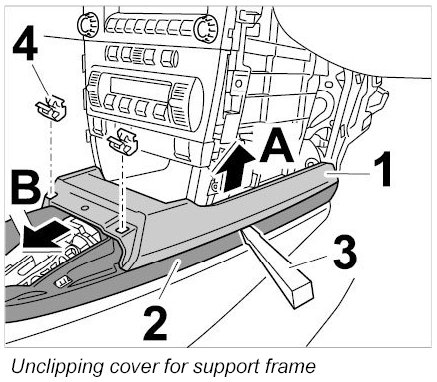 4
A
1
B
3
2
Unclipping cover for support frame