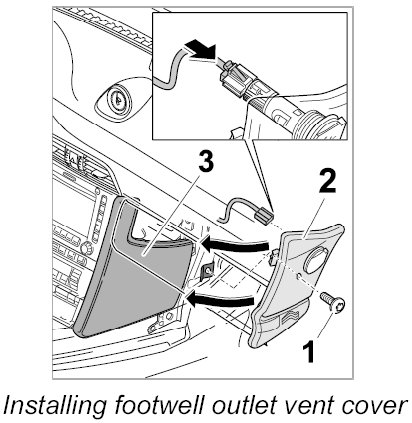 3
2
1
Installing footwell outlet vent cover