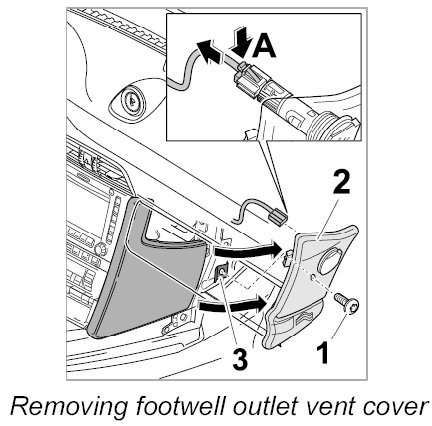 A

2

3

1

Removing footwell outlet vent cover