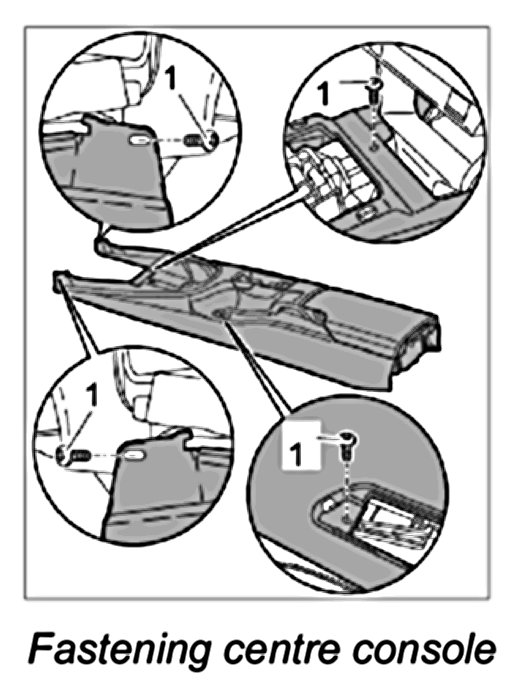 1

1

1

1

Fastening centre console