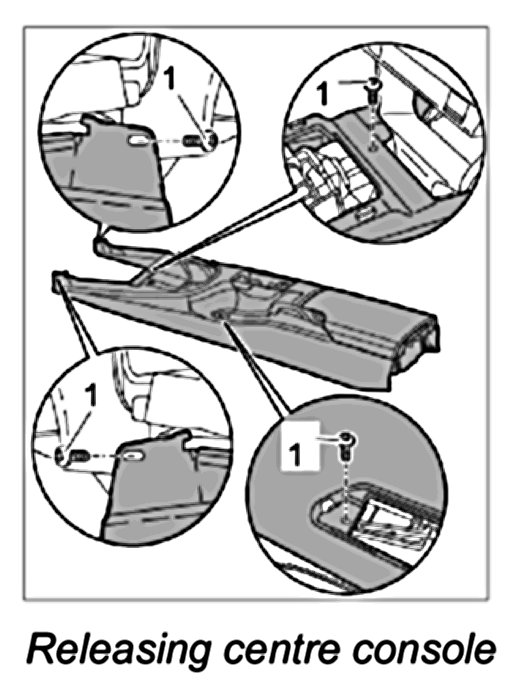 1

1

1

1

Releasing centre console