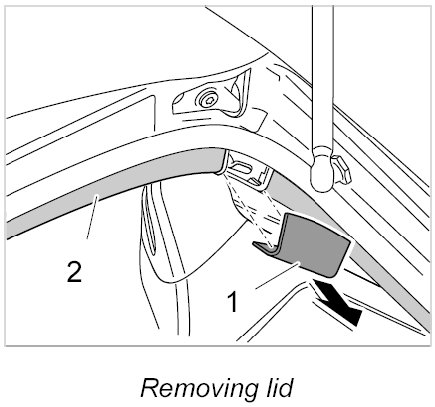 2

1

Removing lid