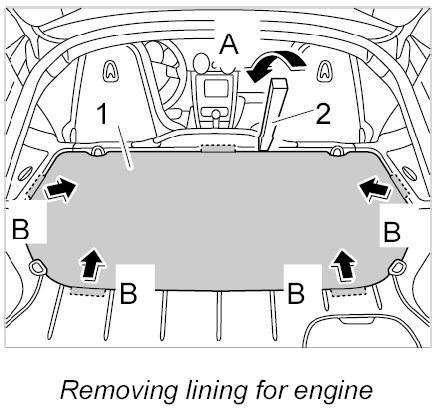 A
1
2
B
B
B
B

Removing lining for engine