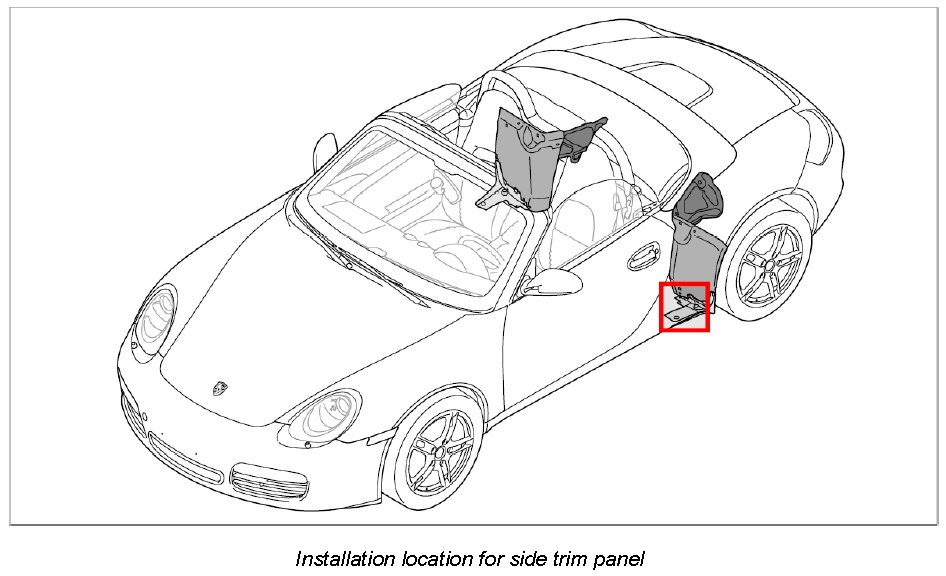 Installation location for side trim panel