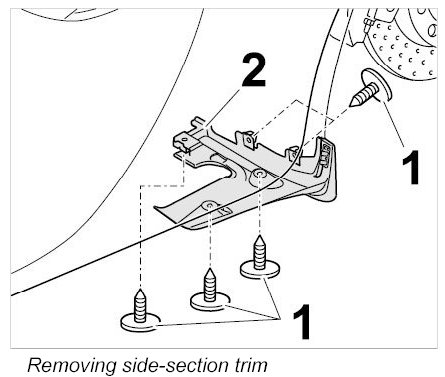 2

1

1

Removing side-section trim