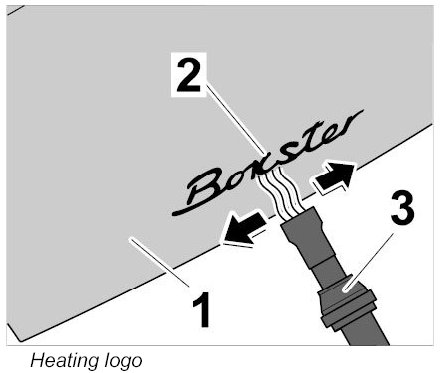 2

Boxster

3

1

Heating logo