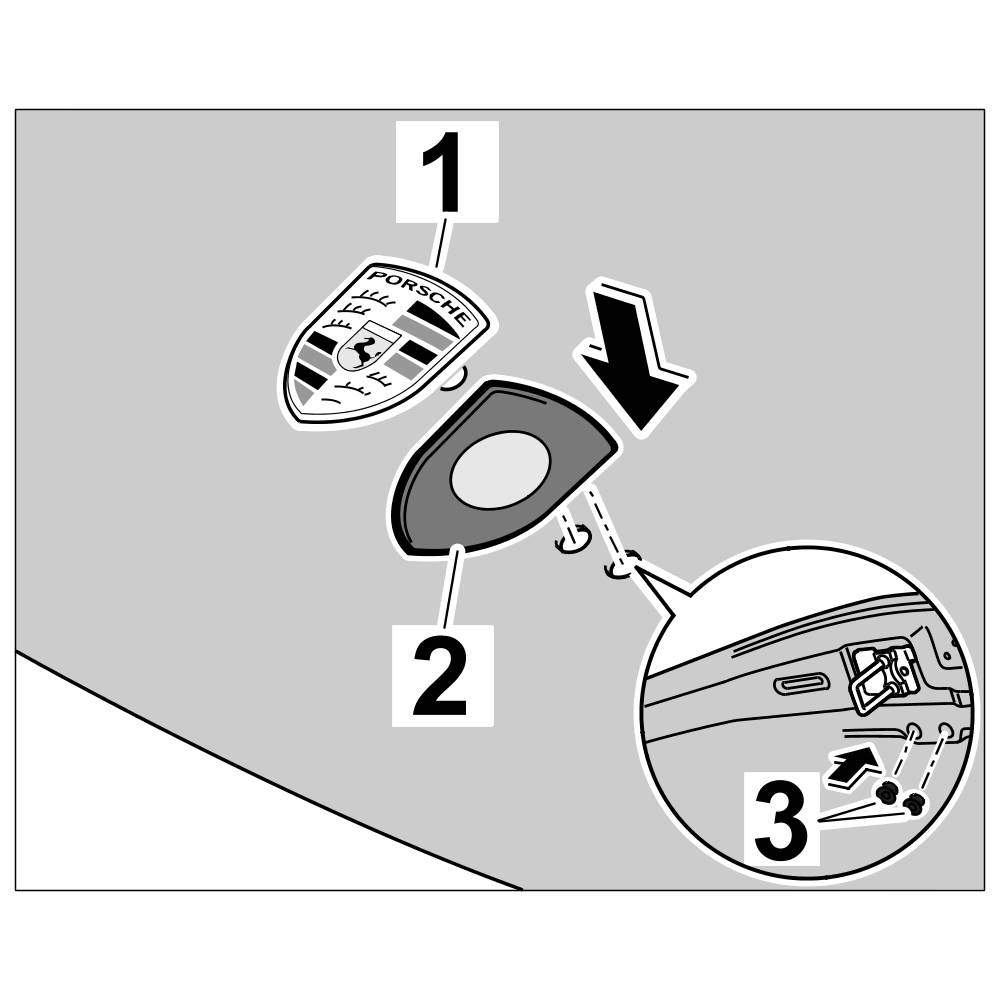 1

PORSCHE

2

3