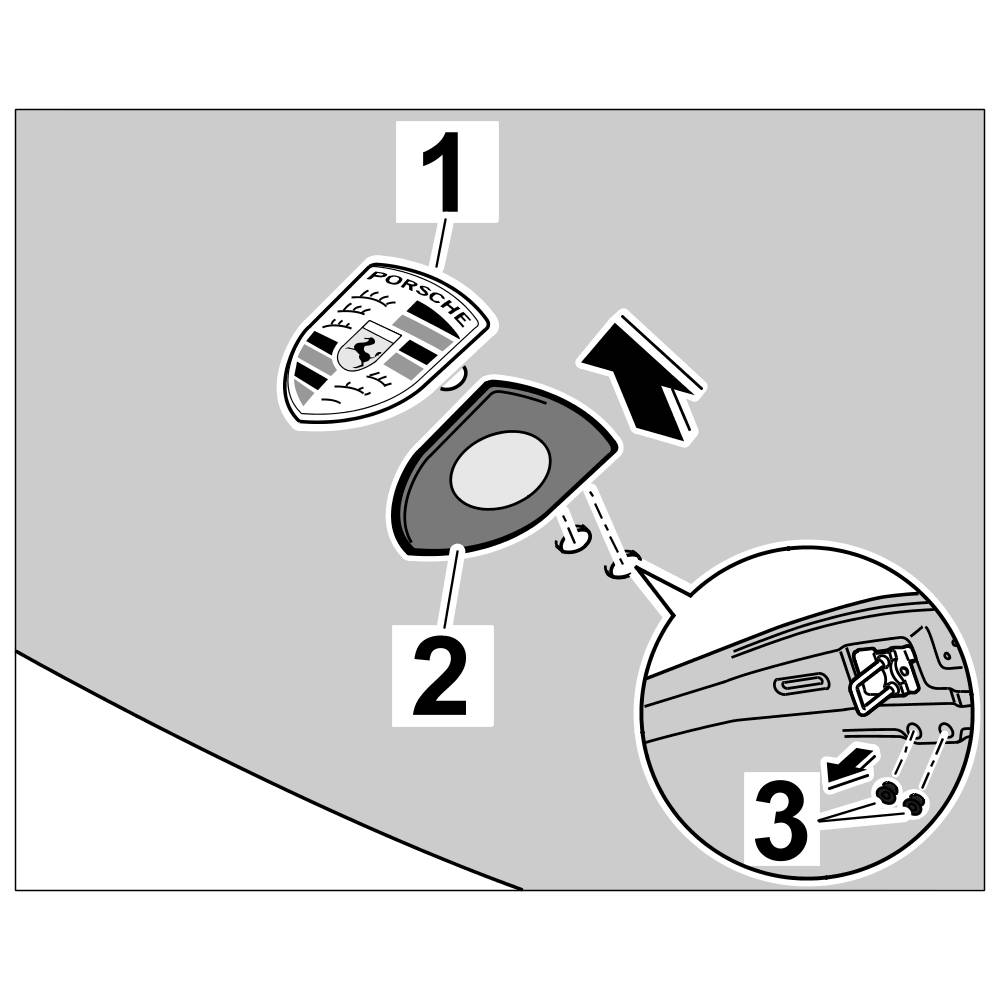 1
PORSCHE
2
3