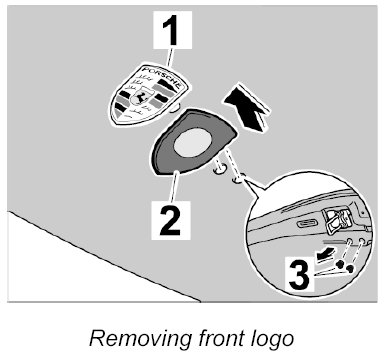 1

PORSCHE

2

3

Removing front logo