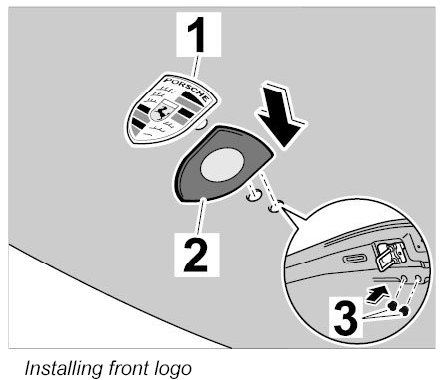 1

PORSCHE

2

3

Installing front logo