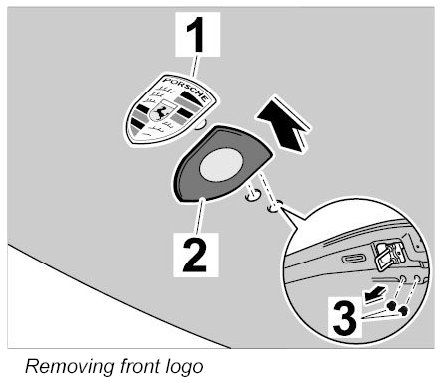 1
PORSCHE
2
3
Removing front logo