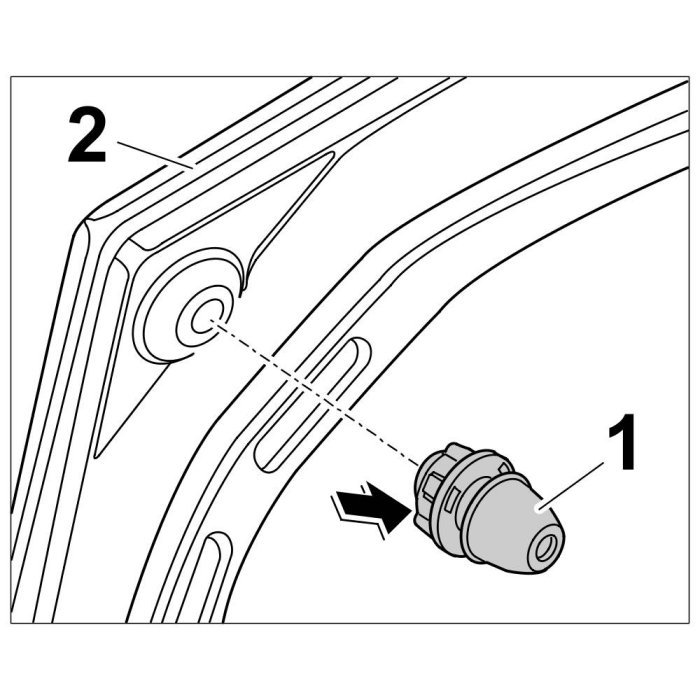 2
1