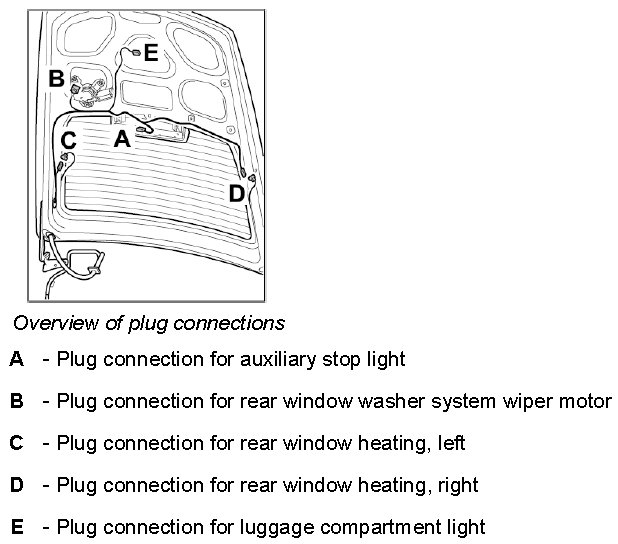 E
B
C
A
D

Overview of plug connections

A - Plug connection for auxiliary stop light

B - Plug connection for rear window washer system wiper motor

C - Plug connection for rear window heating, left

D - Plug connection for rear window heating, right

E - Plug connection for luggage compartment light