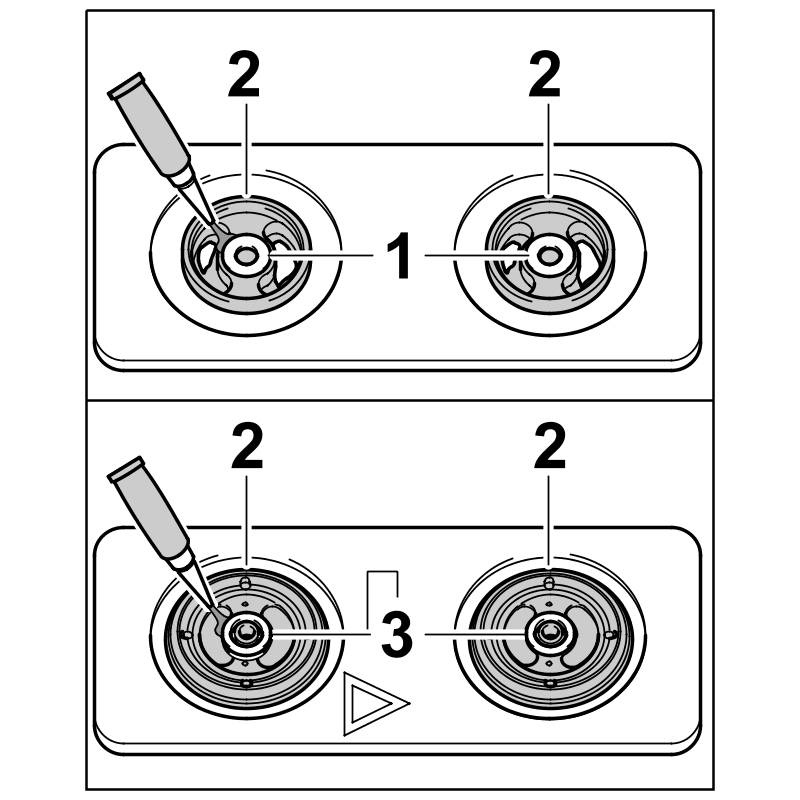 2
2
1
2
2
3