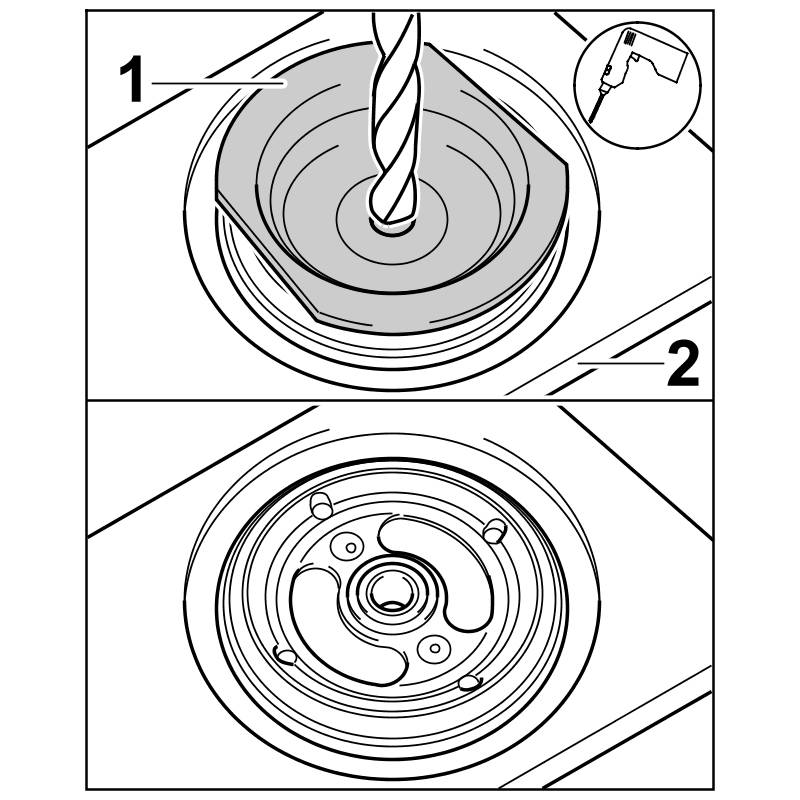 1

2