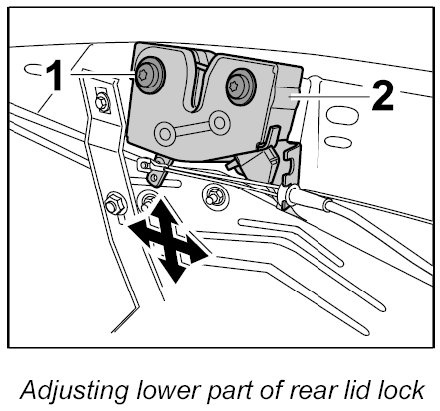 1
2
Adjusting lower part of rear lid lock