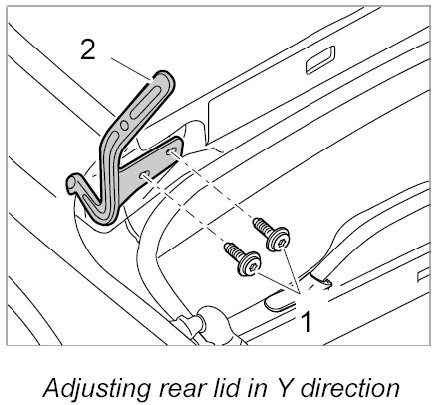 2

1

Adjusting rear lid in Y direction