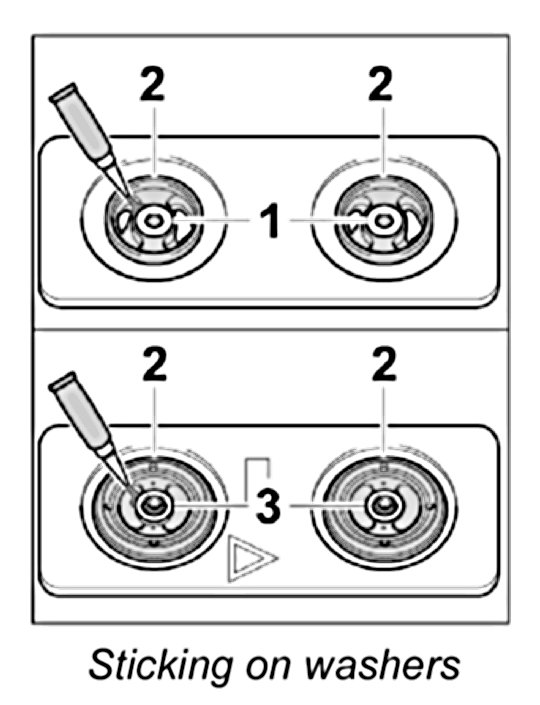 2
2
1
2
2
3

Sticking on washers