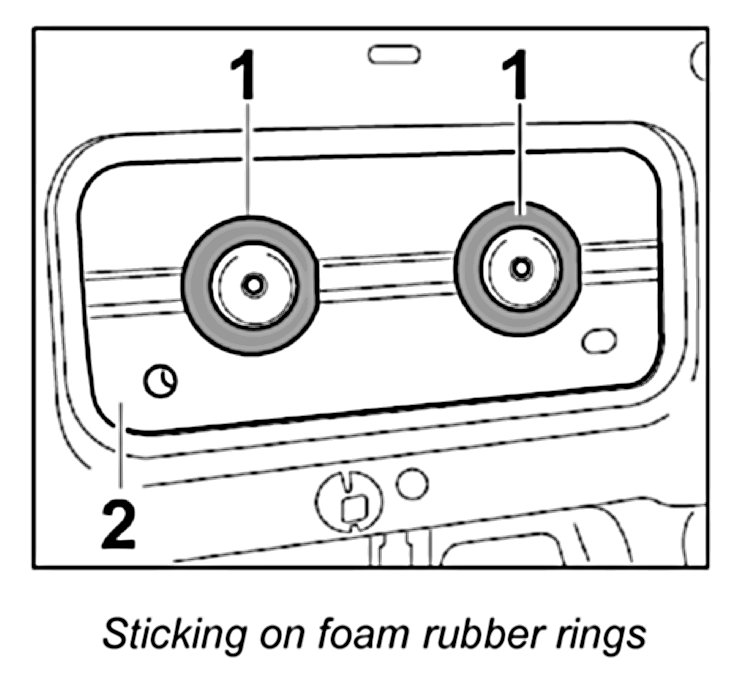 1
1
2

Sticking on foam rubber rings