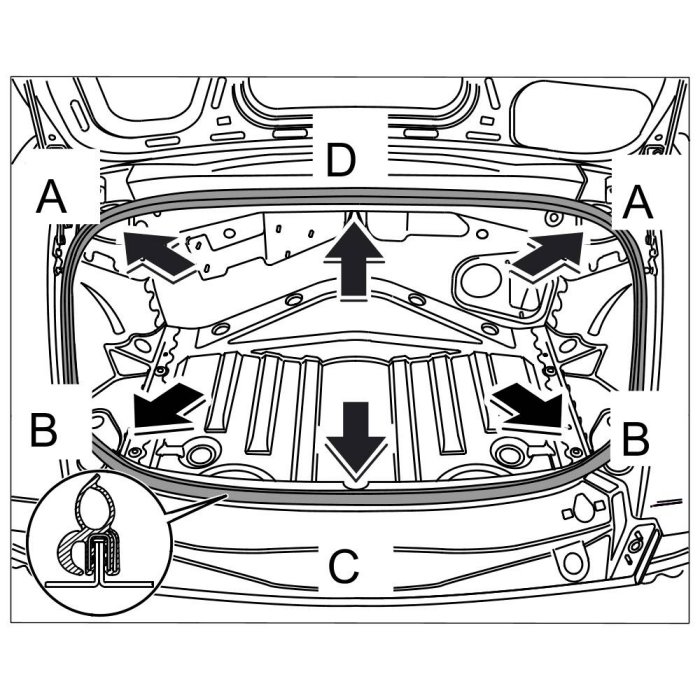 D
A
A
B
B
C