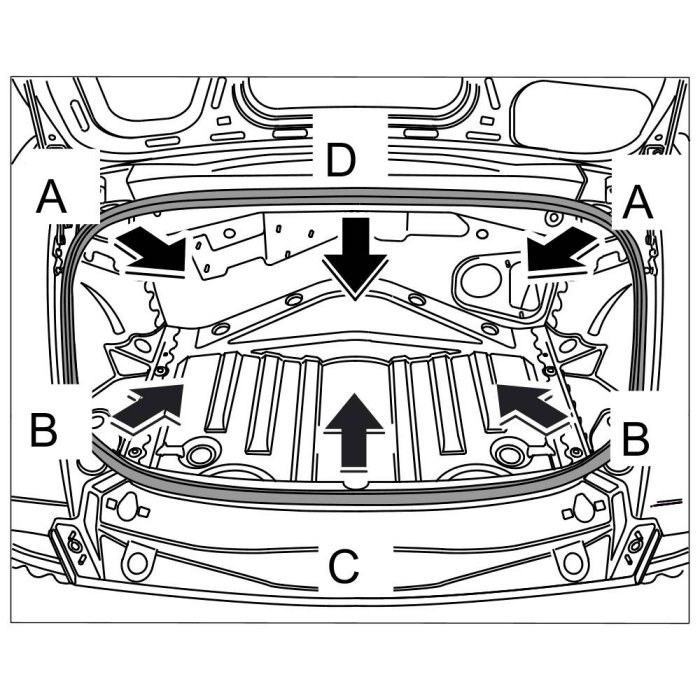 D
A
A
B
B
C