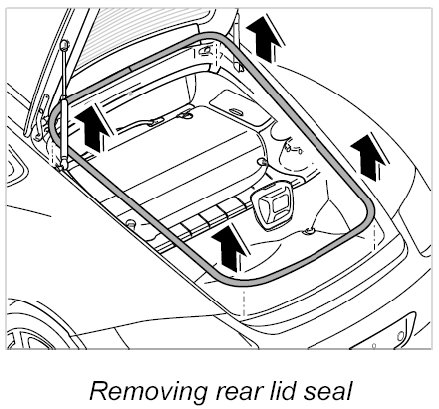 Removing rear lid seal