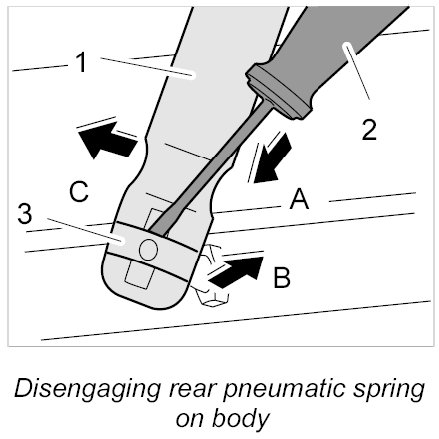 1
2
C
A
3
B

Disengaging rear pneumatic spring on body