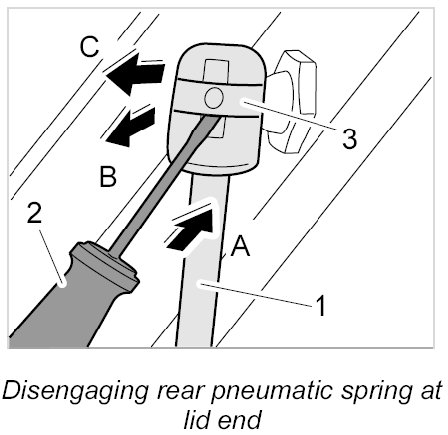 C

3

B

2

A

1

Disengaging rear pneumatic spring at lid end