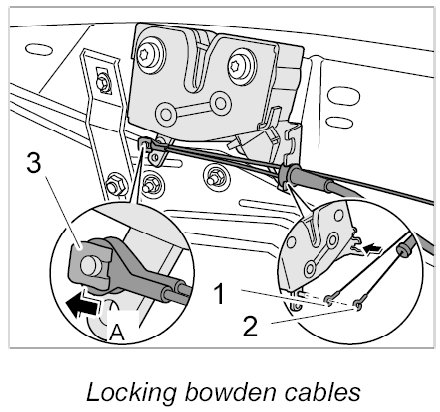 3

A

1

2

Locking bowden cables