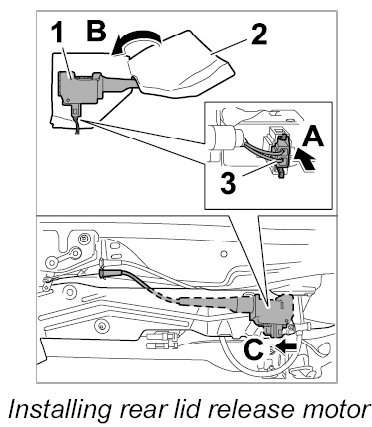 1
B
2
A
3
C

Installing rear lid release motor