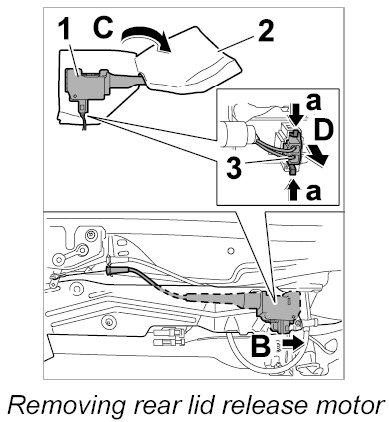 1
C
2
a
D
3
a
B
Removing rear lid release motor