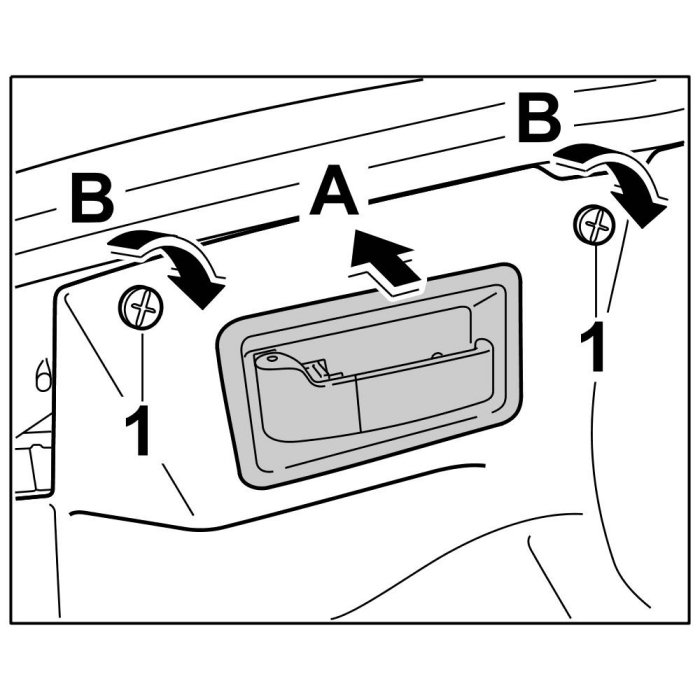 B
A
B
1
1