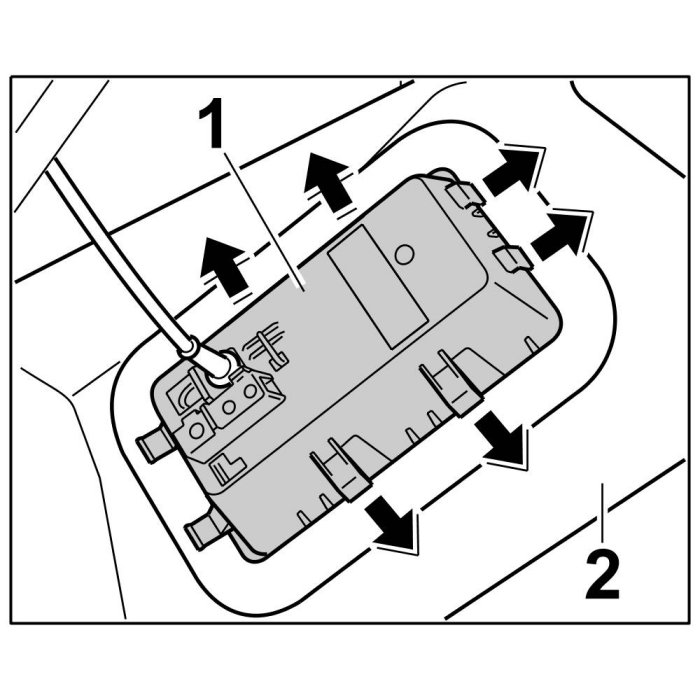 1
2