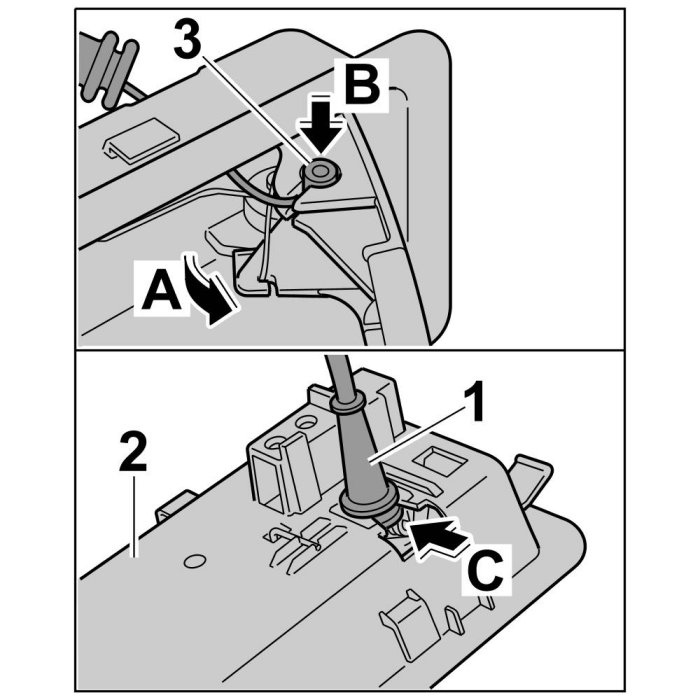 3
B
A
1
2
C