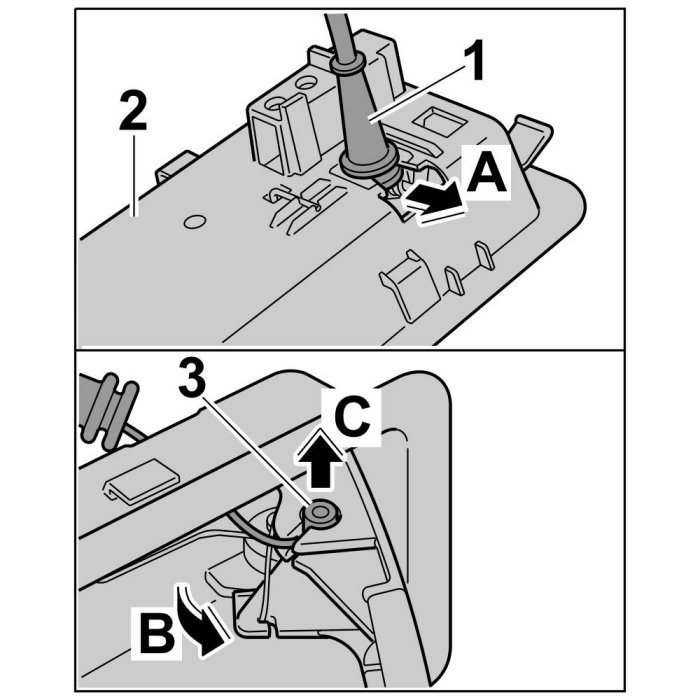 2
1
A
3
C
B