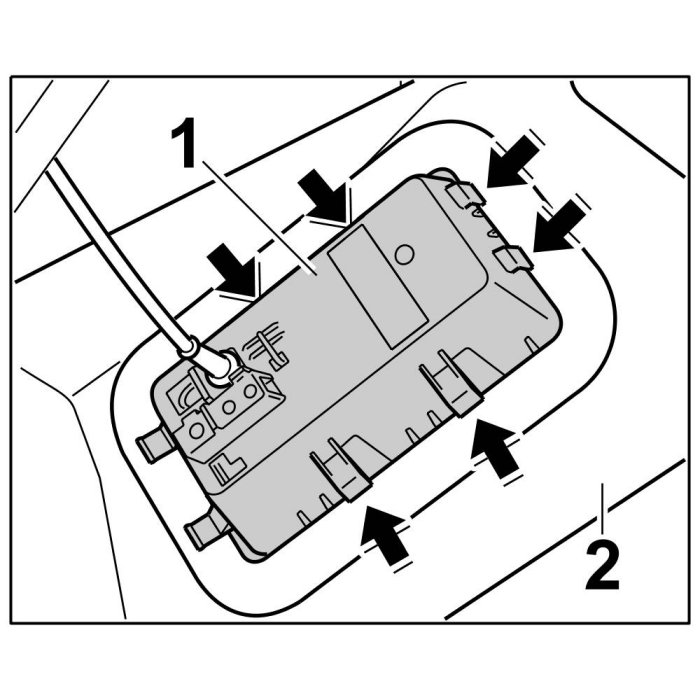 1

2