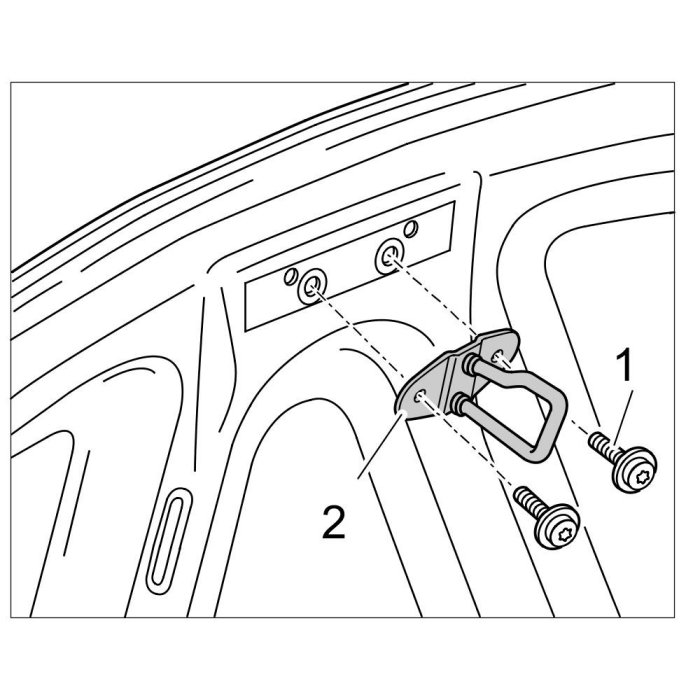 1
2