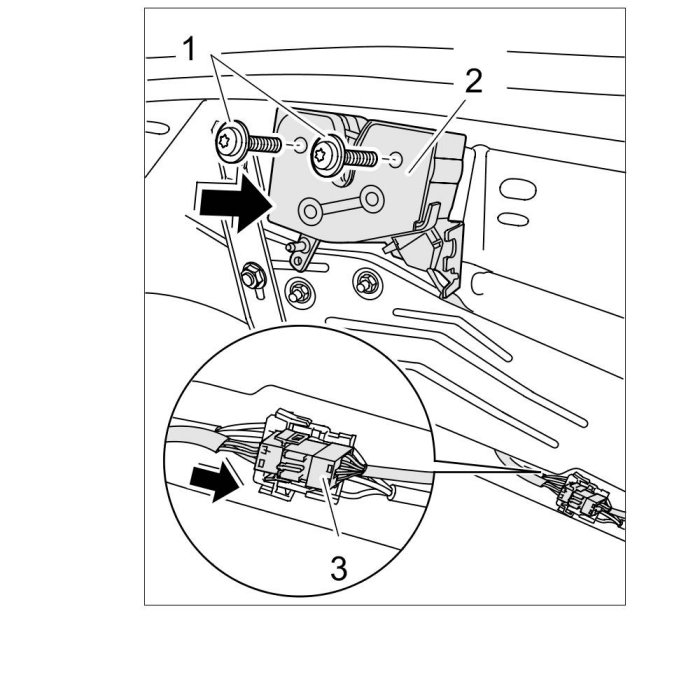 1
2
3