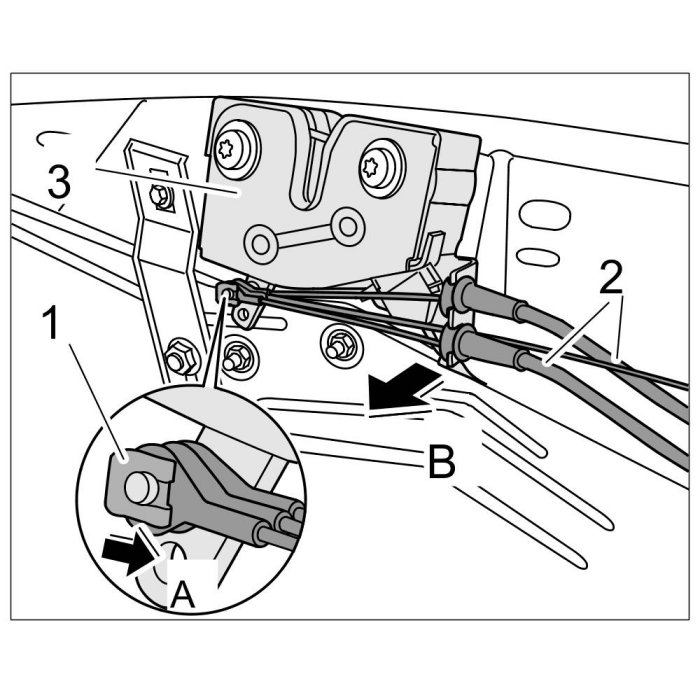 3
2
1
B
A